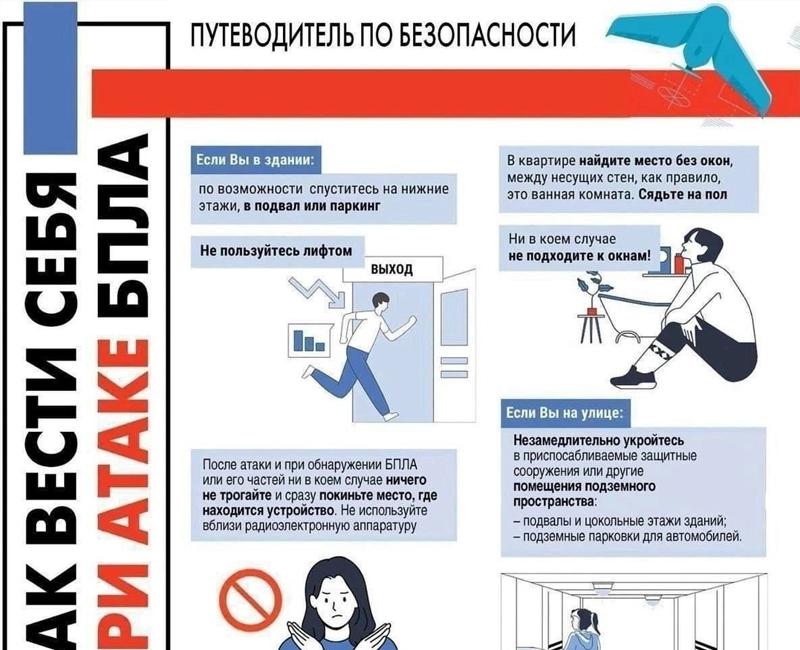 АК ВЕСТИ СЕБЯ
РИ АТАКЕ БПЛА

ПУТЕВОДИТЕЛЬ ПО БЕЗОПАСНОСТИ

Если Вы в здании:

по возможности спуститесь на нижние этажи, в подвал или паркинг

Не пользуйтесь лифтом

ВЫХОД

После атаки и при обнаружении БПЛА или его частей ни в коем случае ничего не трогайте и сразу покиньте место, где находится устройство. Не используйте вблизи радиоэлектронную аппаратуру

В квартире найдите место без окон, между несущих стен, как правило, это ванная комната. Сядьте на пол

Ни в коем случае не подходите к окнам!

Если Вы на улице:

Незамедлительно укройтесь в приспосабливаемые защитные сооружения или другие помещения подземного пространства:
– подвалы и цокольные этажи зданий;
– подземные парковки для автомобилей.